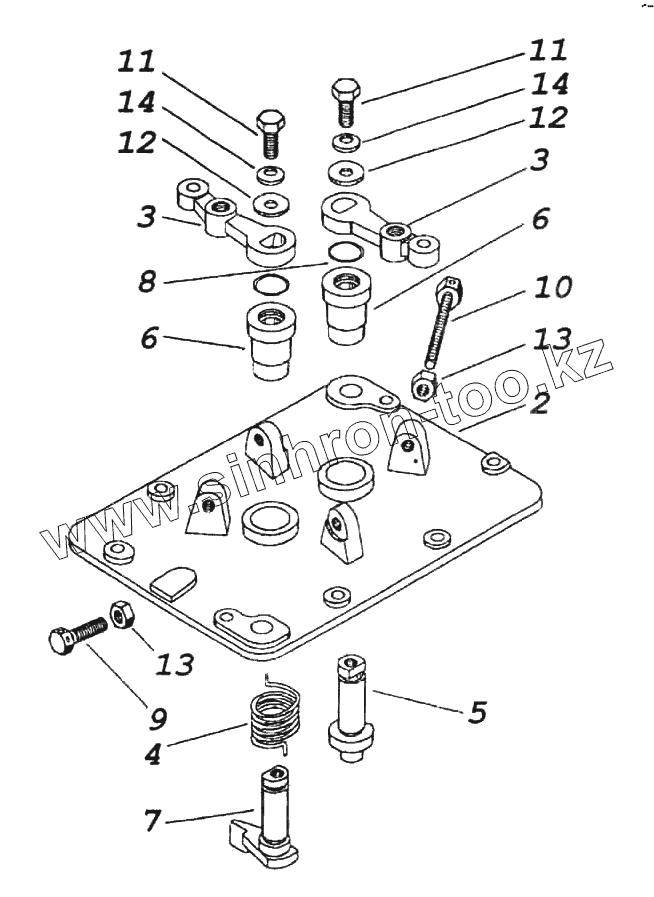 11
14
12
3
8
6
11
14
12
3
6
10
13
2
www.sinhron-too.kz
13
9
4
5
7