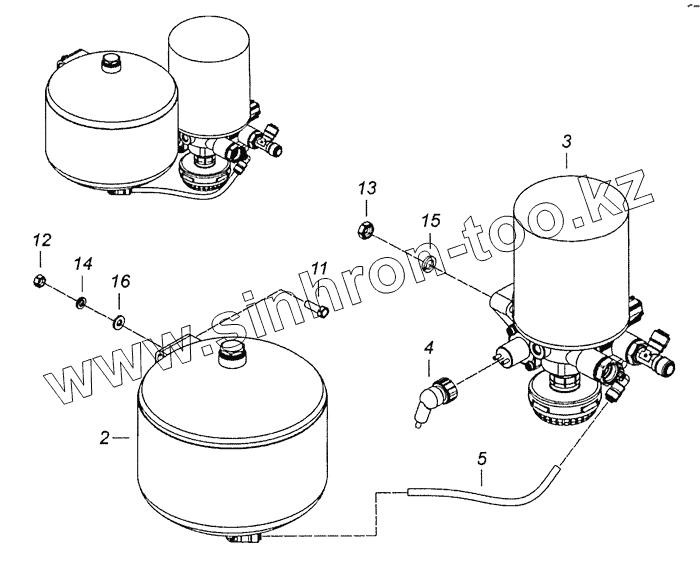 3
13
15
12
14
16
11
4
2
5
www.sinhron-too.kz