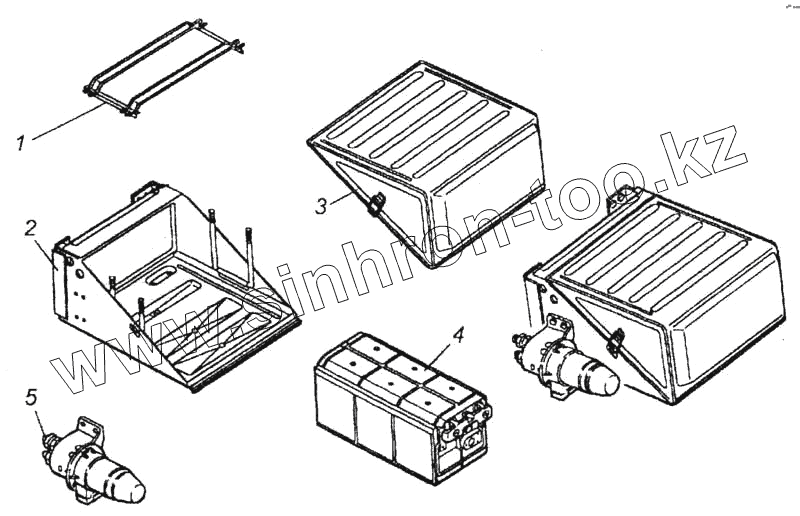 1
2
3
4
5
www.sinhron-too.kz