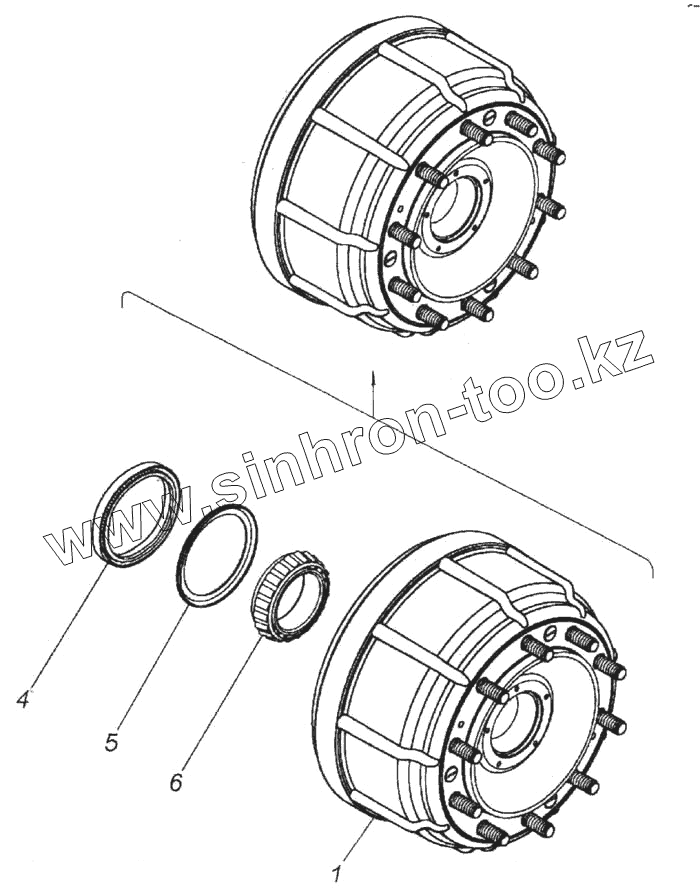 www.sinhron-too.kz

4

5

6

1