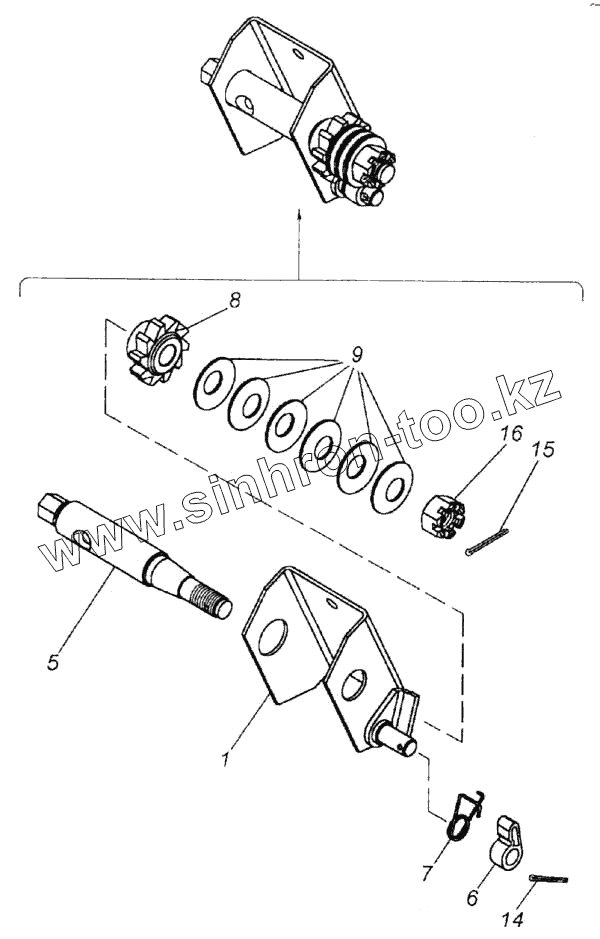 8
9
www.sinhron-too.kz
16
15
5
1
7
6
14