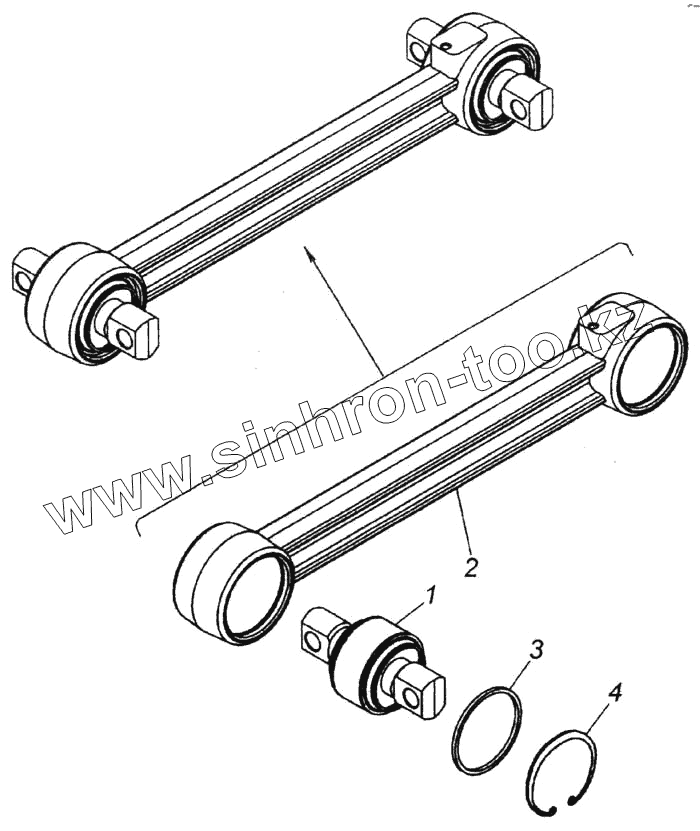 www.sinhron-too.kz

2

1

3

4