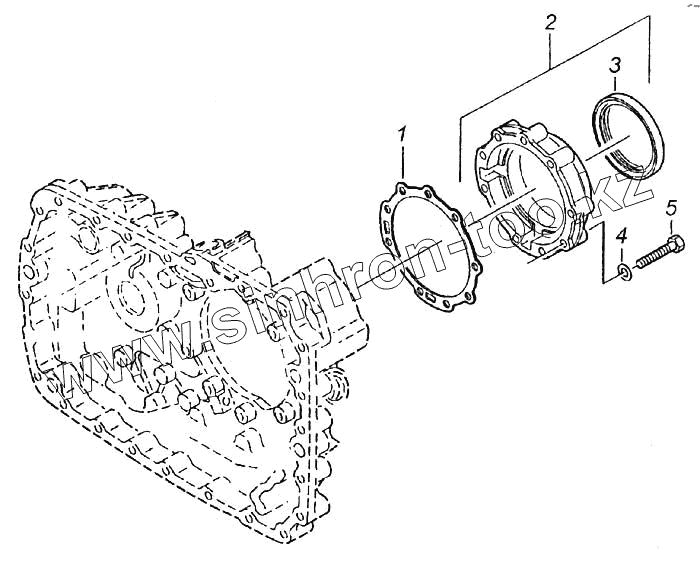 2
3
1
5
4
www.sinhron-too.kz