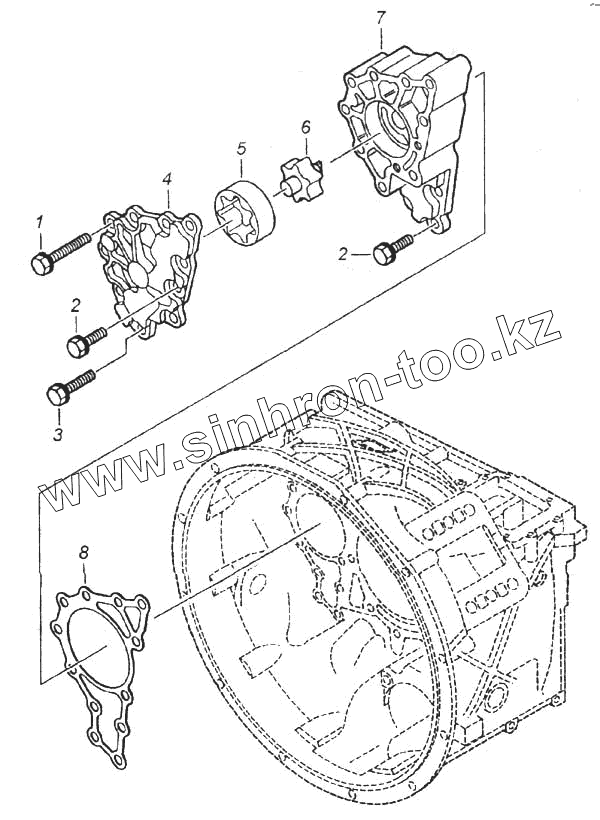 7
6
5
4
1
2
2
3
www.sinhron-too.kz
8