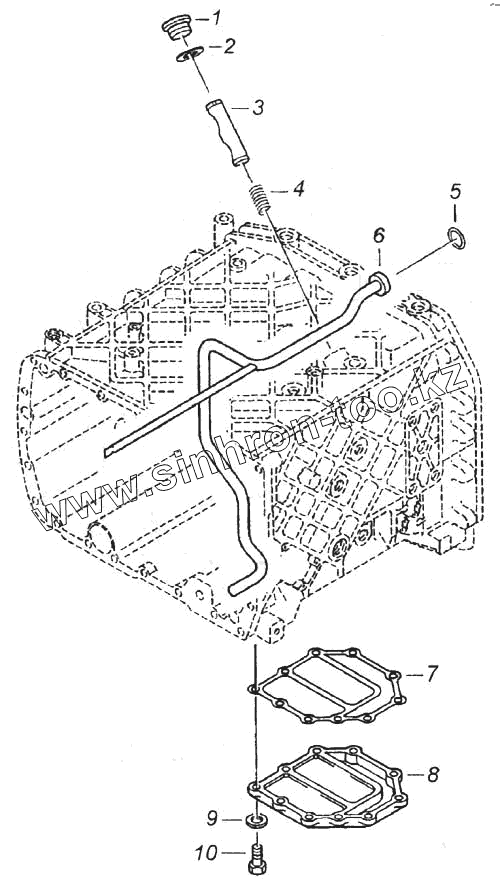 1
2
3
4
5
6
www.sinhron-too.kz
7
8
9
10