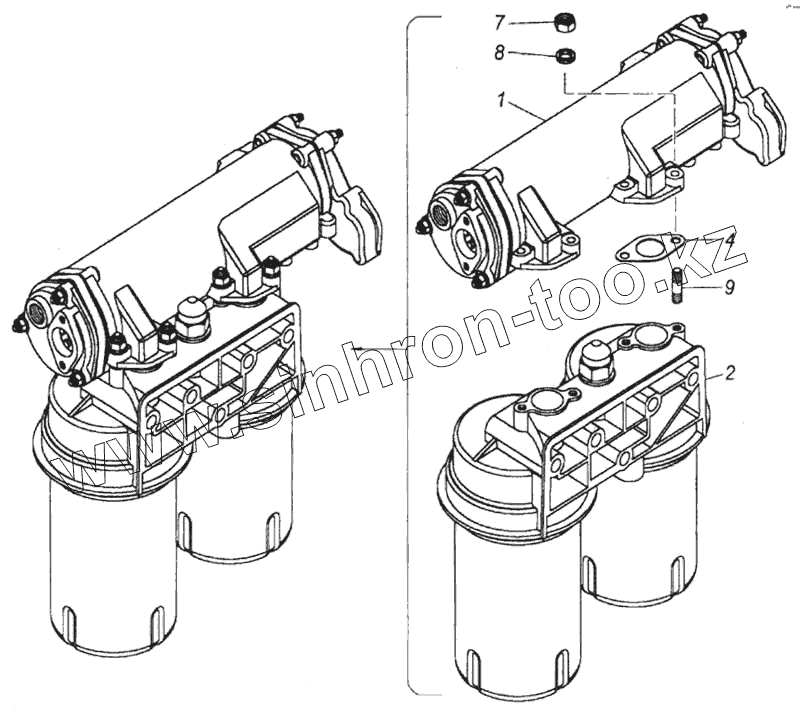 7
8
1
4
9
2
www.sinhron-too.kz