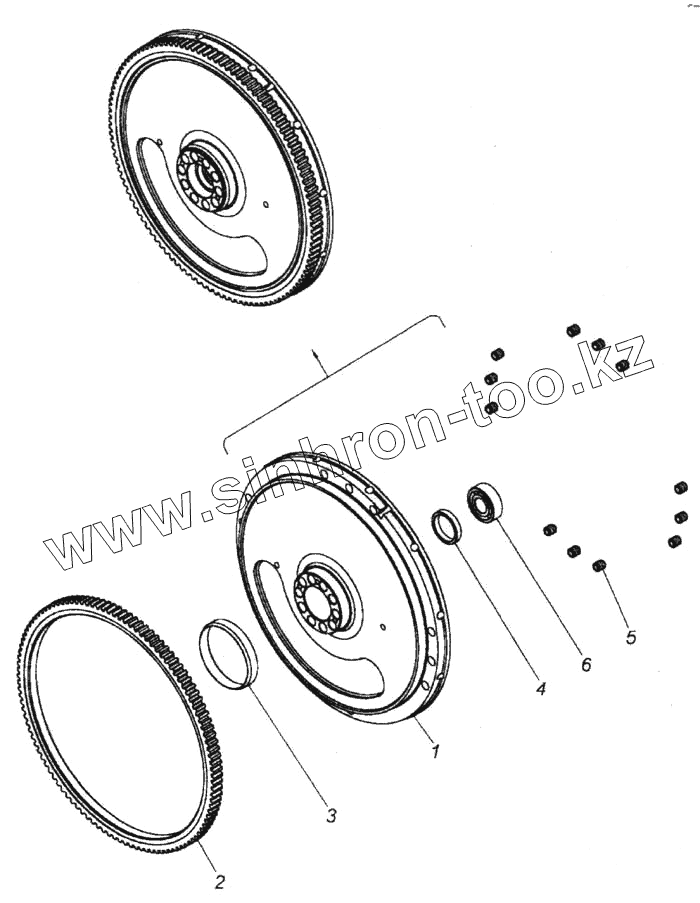 www.sinhron-too.kz

5
6
4
1
3
2