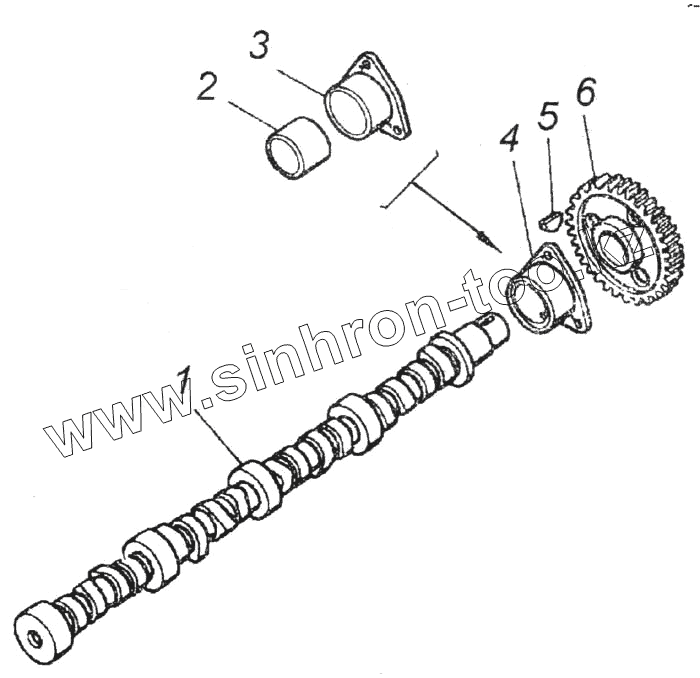 3
2
6
5
4
1
www.sinhron-too.kz