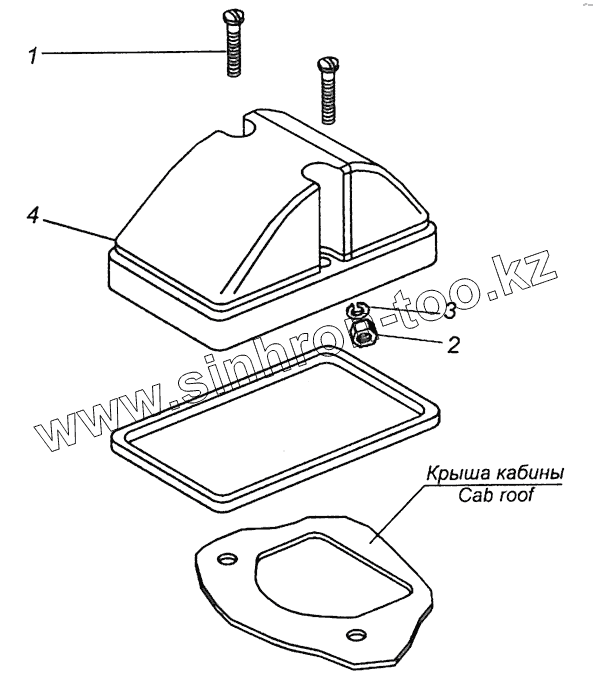 1
4
3
2
www.sinhron-too.kz
Крыша кабины
Cab roof