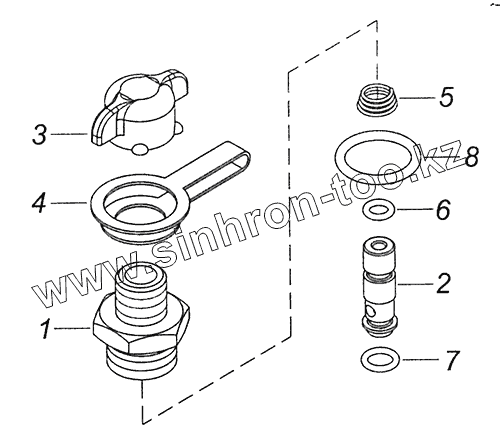 3
4
1
5
8
6
2
7
www.sinhron-too.kz