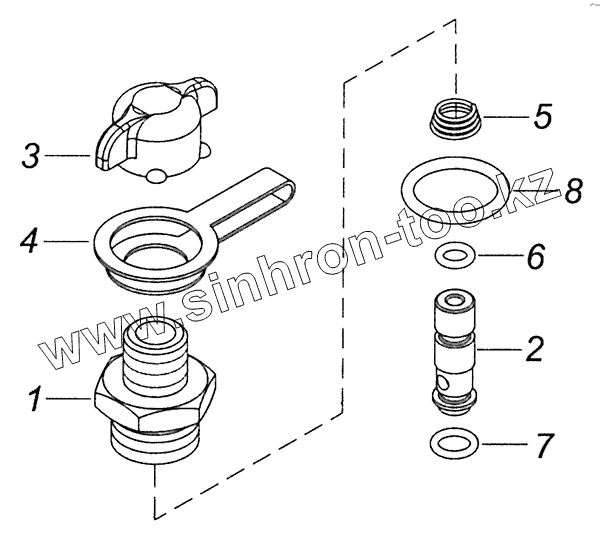 3
4
1
5
8
6
2
7
www.sinhron-too.kz