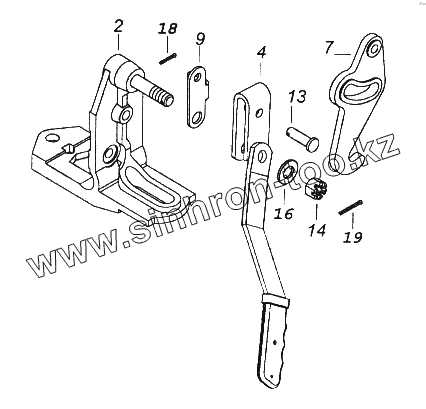 2
18
9
4
7
13
16
14
19
www.sinhron-too.kz