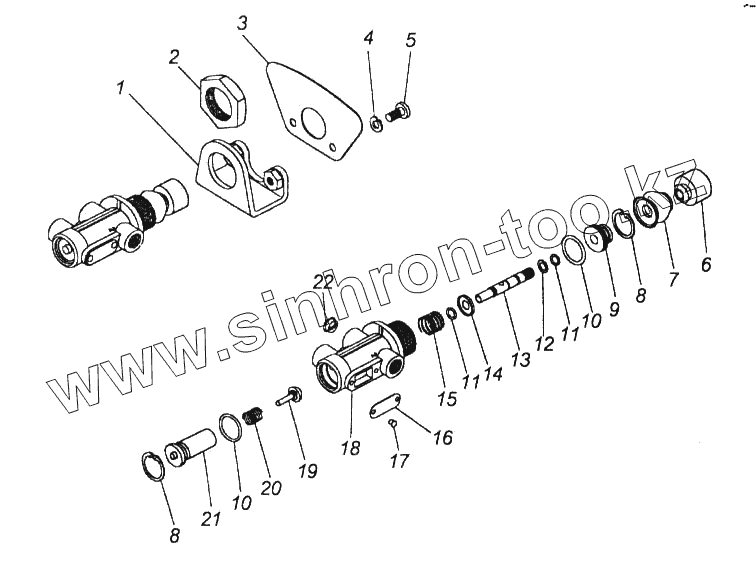 3
2
4
5
1
www.sinhron-too.kz
6
7
8
9
10
11
12
13
14
11
15
22
18
16
17
19
20
10
21
8