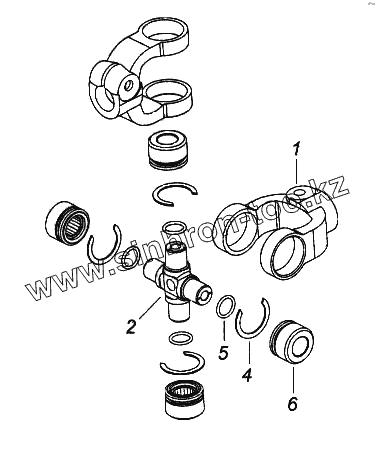 1
www.sinhron-too.kz
2
5
4
6