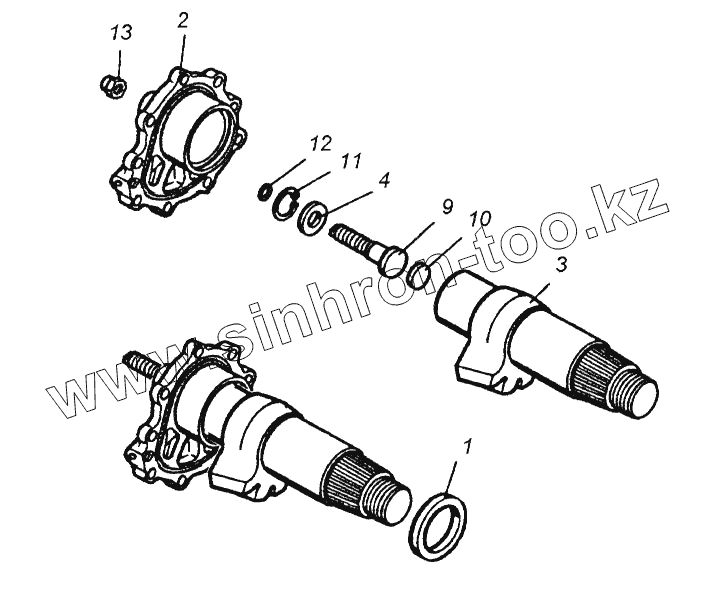 13
2
12
11
4
9
10
3
1
www.sinhron-too.kz