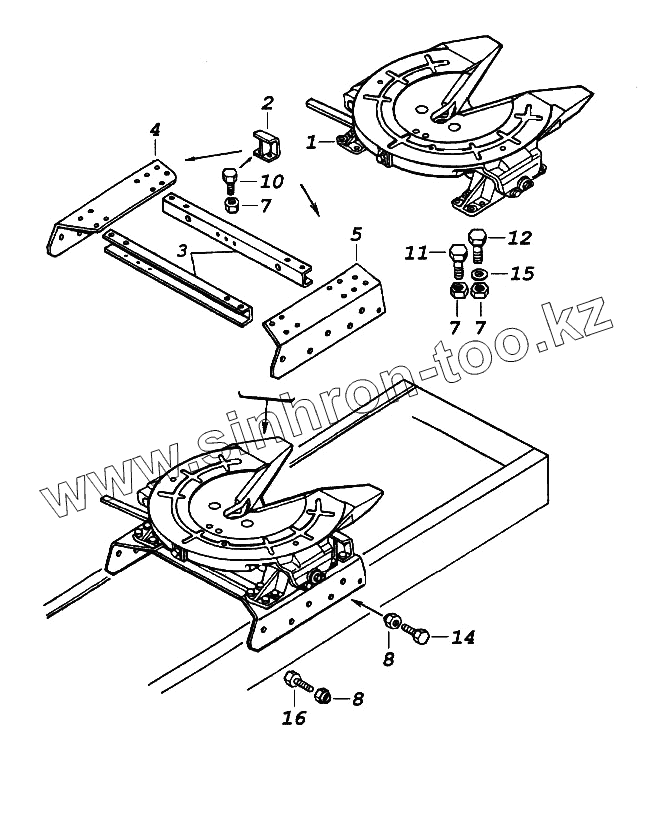 2
4
1
10
7
3
5
11
12
15
7
7
www.sinhron-too.kz
8
14
16
8