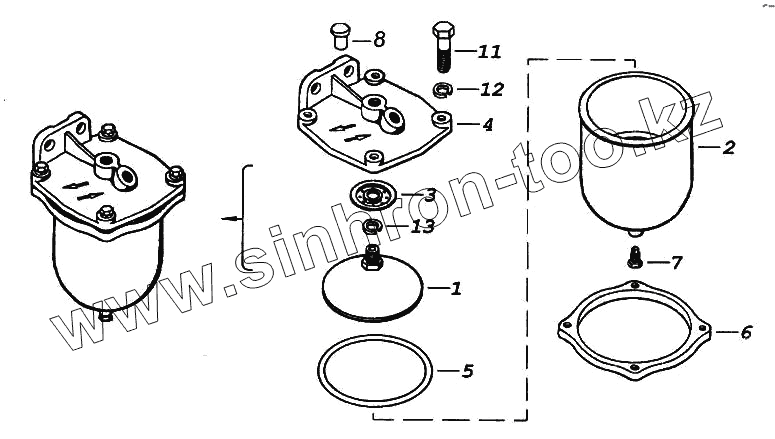 8
11
12
4
2
3
13
7
1
6
5
www.sinhron-too.kz