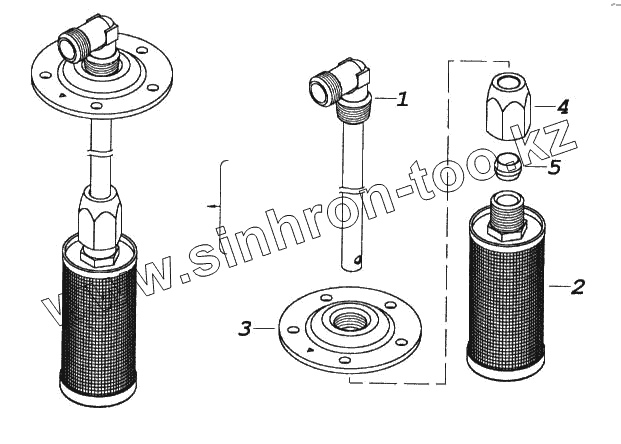 1
4
5
2
3
www.sinhron-too.kz