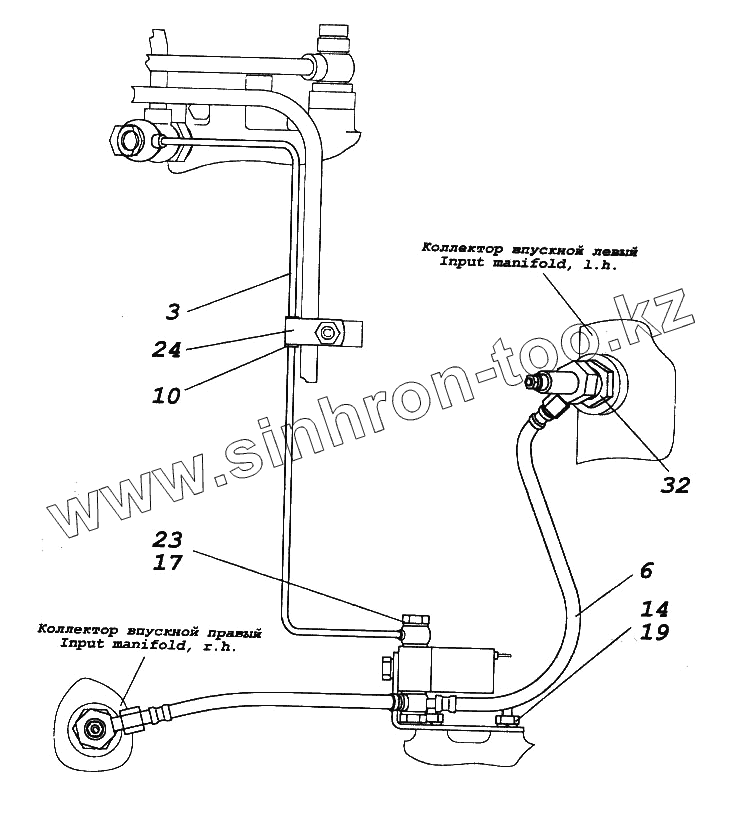 Коллектор впускной левый
Input manifold, l.h.

3
24
10

www.sinhron-too.kz

32

23
17

6

14
19

Коллектор впускной правый
Input manifold, r.h.