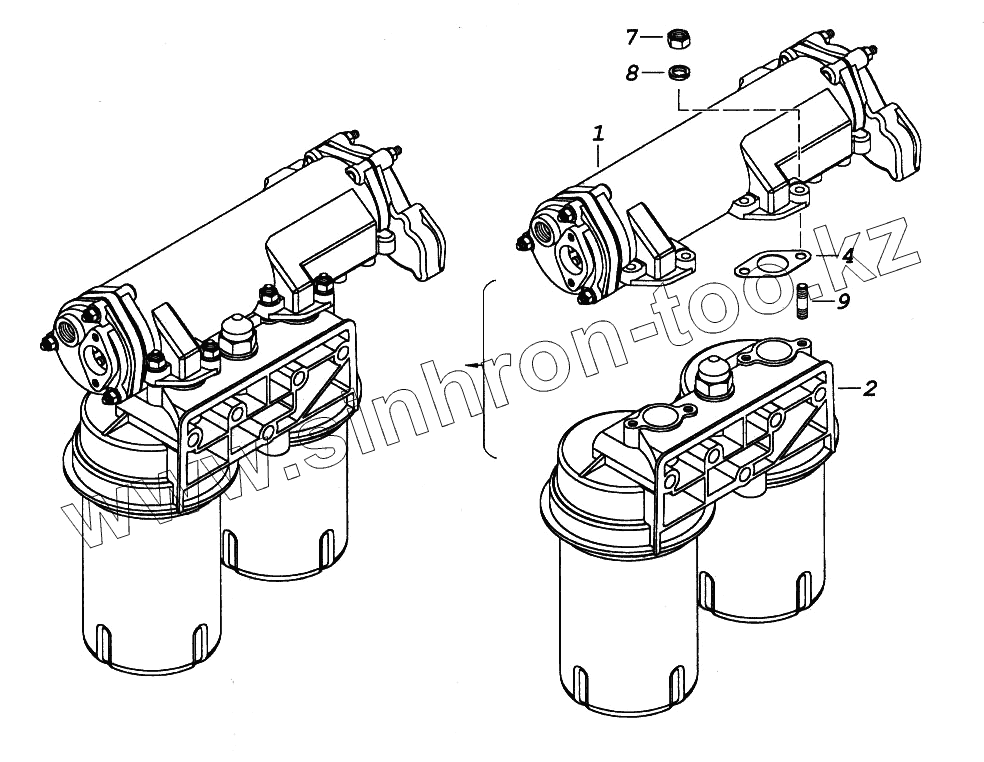 7
8
1
4
9
2
www.sinhron-too.kz