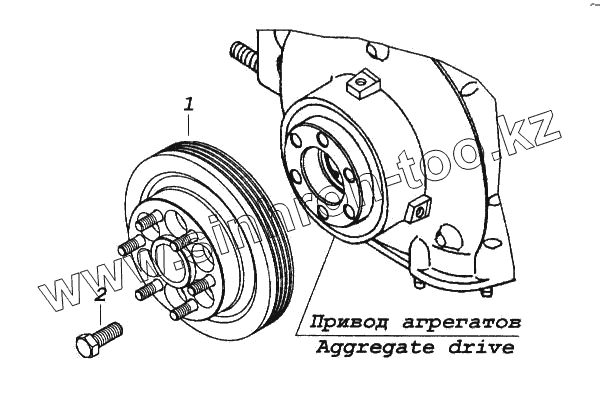 1

2

Привод агрегатов
Aggregate drive

www.simmron-too.kz