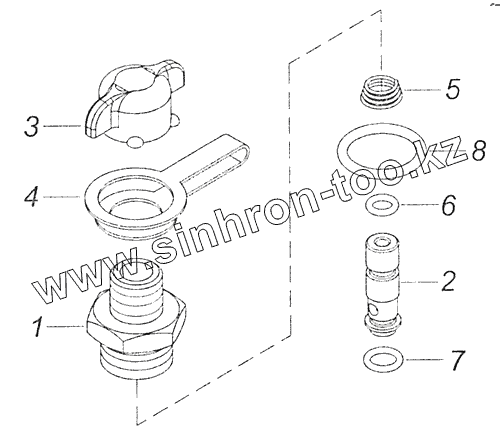 3
4
1
5
8
6
2
7
www.sinhron-too.kz