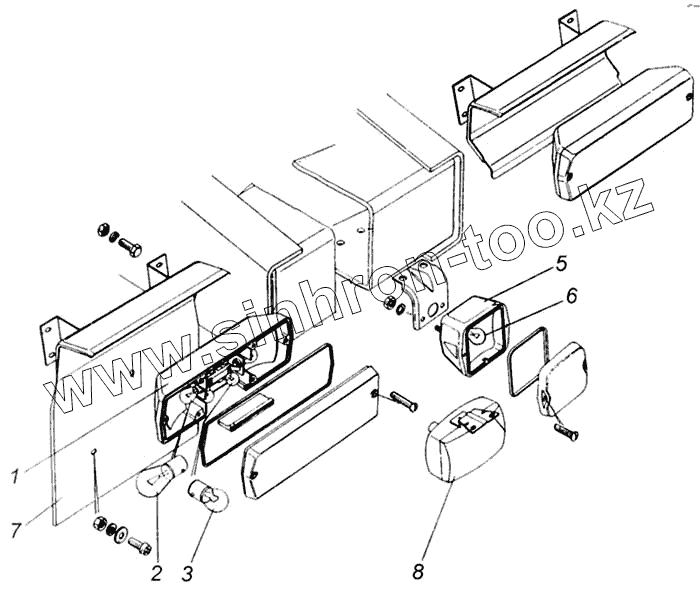 www.sinhron-too.kz
5
6
1
7
2
3
8