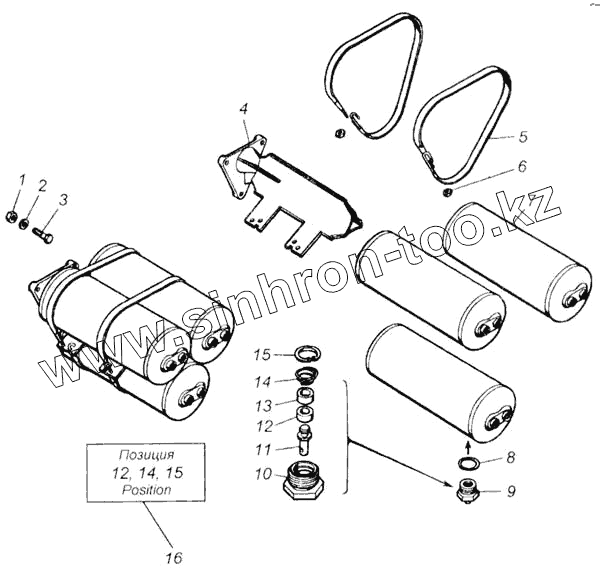 4

5

6

7

1 2 3

www.sinhron-too.kz

15

14

13

12

11

10

8

9

Позиция
12, 14, 15
Position

16