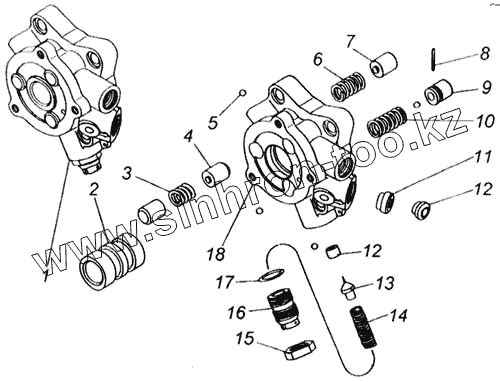 7
8
6
9
5
10
4
11
3
12
2
18
12
1
17
13
16
14
15
www.sinhron-too.kz