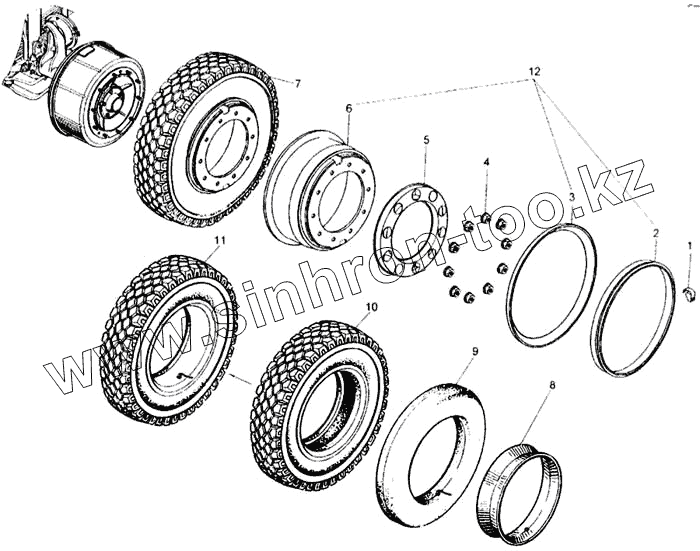 7
12
6
5
4
3
2
1
11
10
9
8
www.sinhron-too.kz