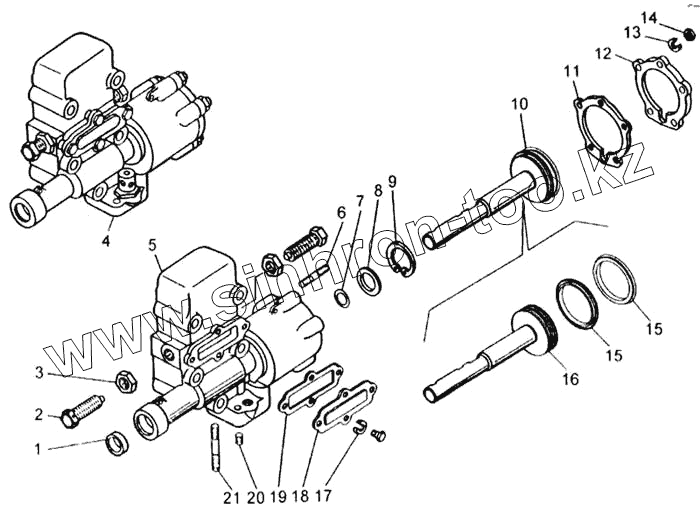 14
13
12
11
10
9
8
7
6
5
4
3
2
1
15
15
16
21 20 19 18 17
www.sinhron-too.kz