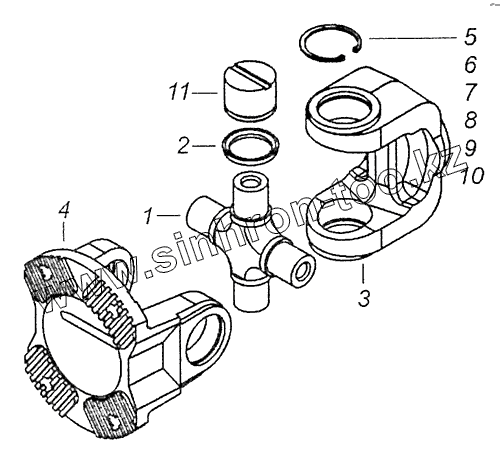 5
6
7
8
9
10
11
2
1
4
3
www.sinhron-too.kz