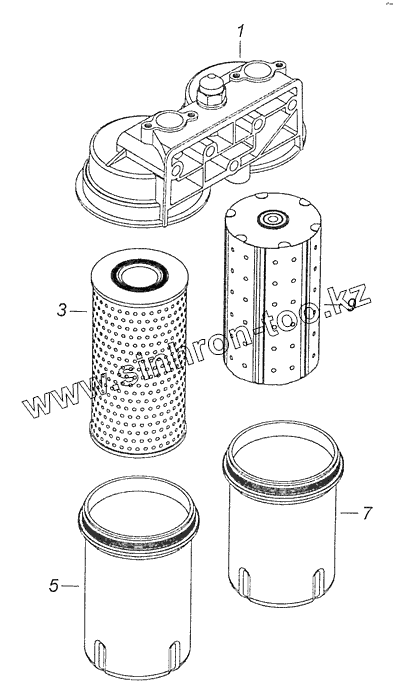 1
3
www.sinhron-too.kz
7
5