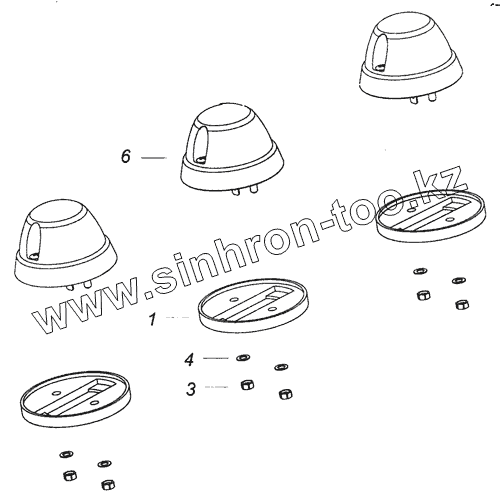 6

www.sinhron-too.kz

1

4

3