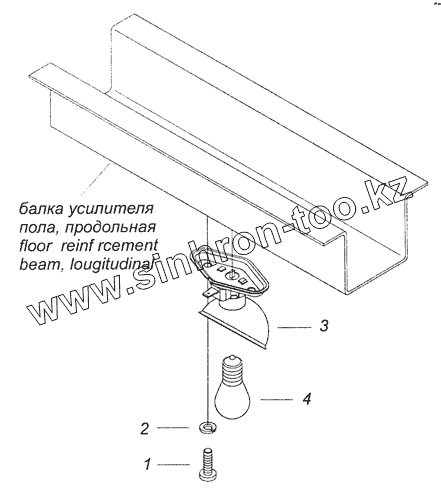 балка усилителя пола, продольная
floor reinf rcement beam, lougitudinal

www.sinhron-too.kz

3

4

2

1