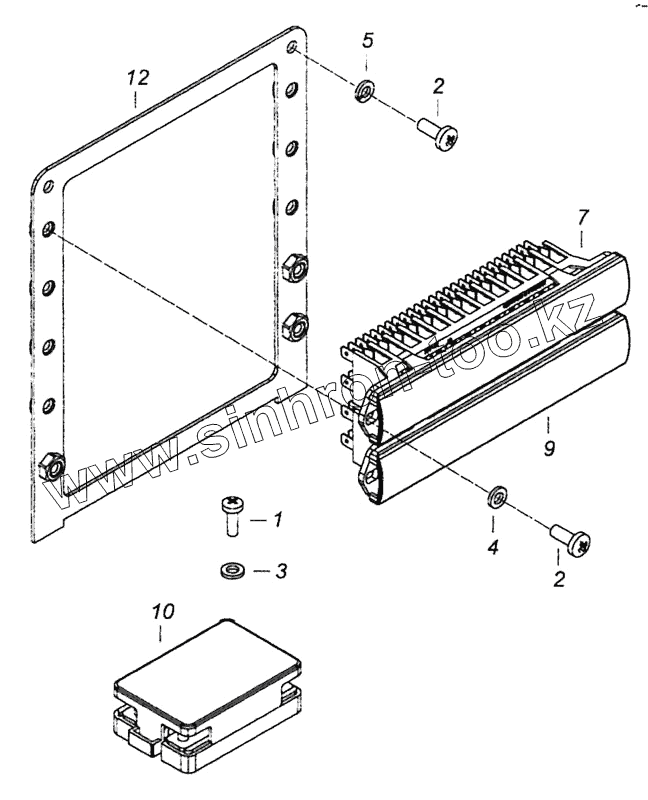 12
5
2
7
www.sinhron-too.kz
9
1
3
4
2
10