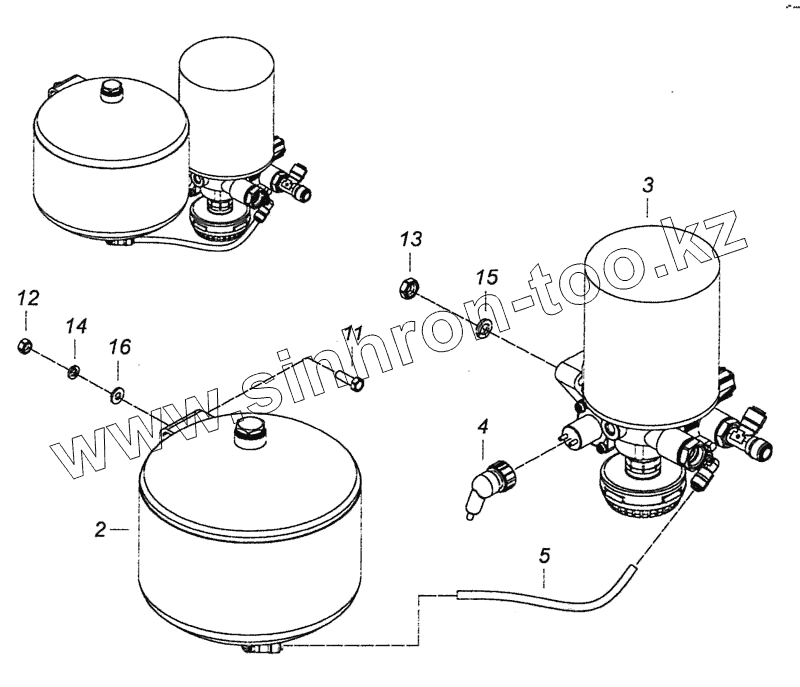 3
13
15
12
14
16
11
www.sinhron-too.kz
4
2
5