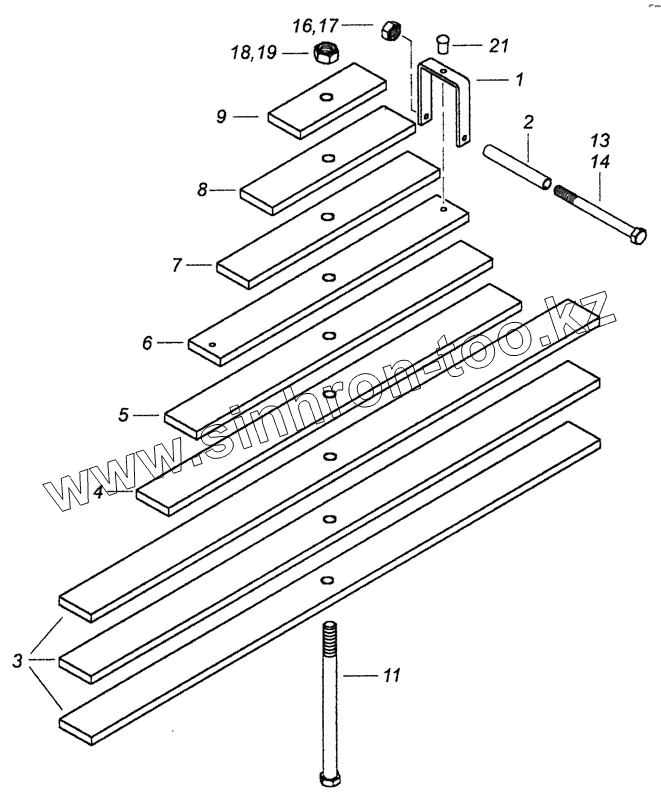 16,17
18,19
21
1
9
2
13
14
8
7
6
5
4
www.sinhron-too.kz
3
11