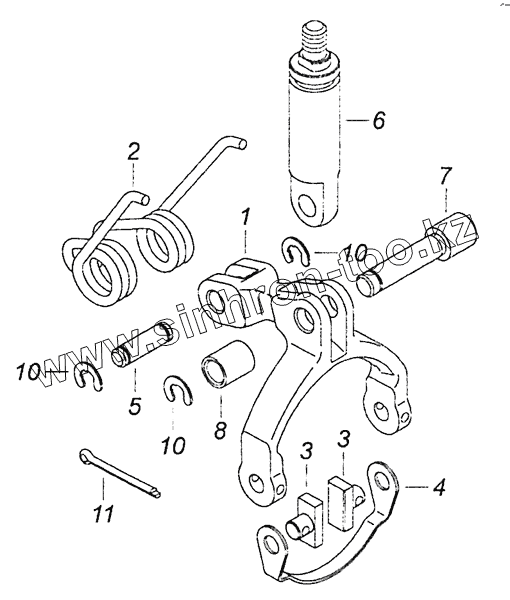 6
2
7
1
10
www.sinhron-too.kz
10
5
10
8
3
3
4
11