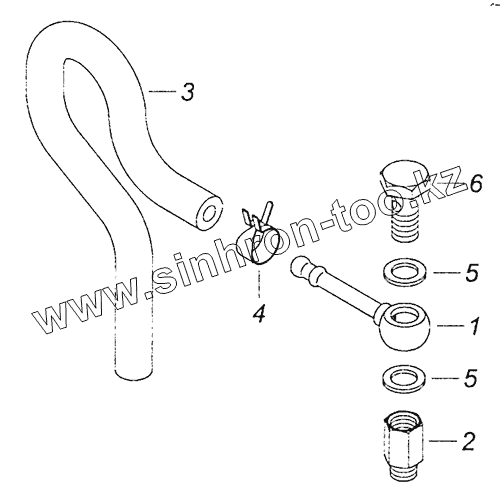 3
6
www.sinhron-too.kz
5
4
1
5
2