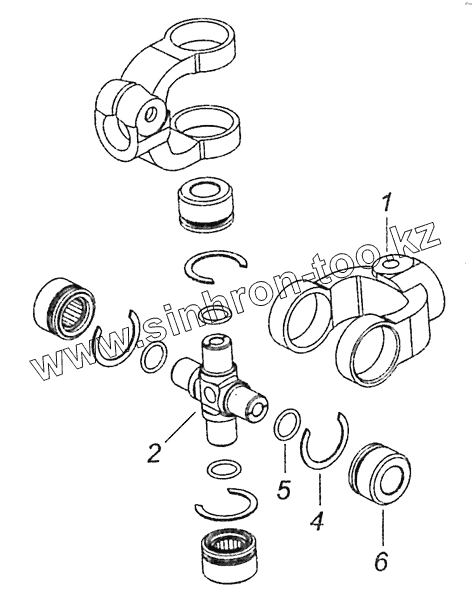 1
www.sinhron-too.kz
2
5
4
6