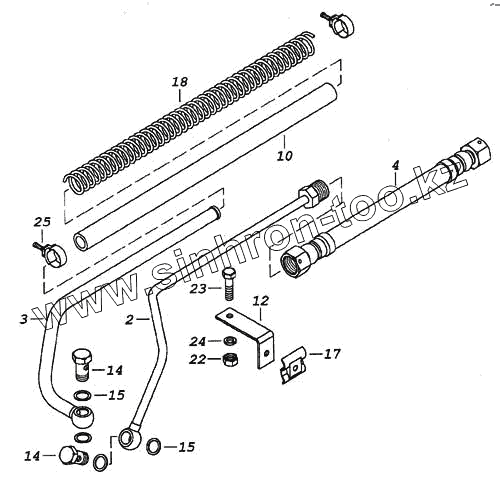 18
10
4
25
www.sinhron-too.kz
23
12
3
2
24
22
17
14
15
14
15