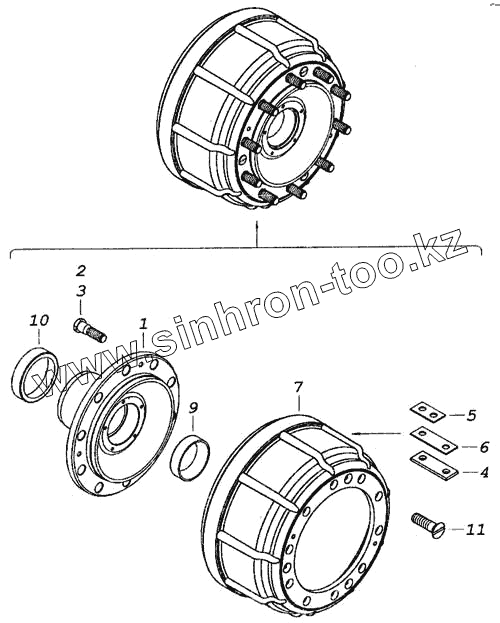 www.sinhron-too.kz

2
3
10
1
9
7
5
6
4
11