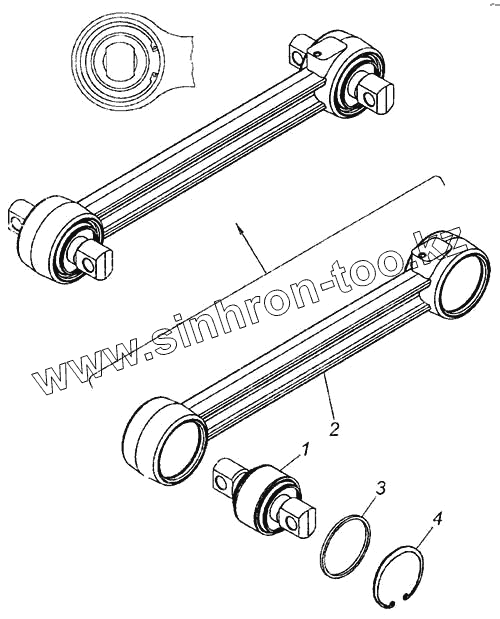 www.sinhron-too.kz
2
1
3
4