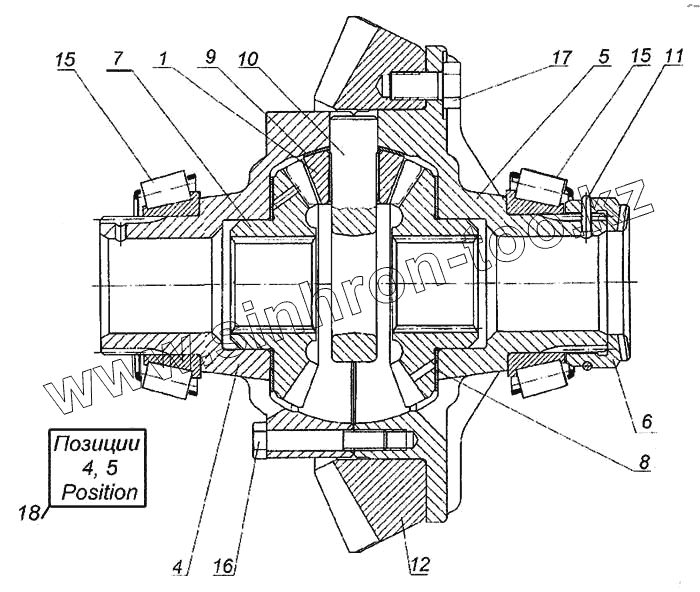 15
7
1
9
10
17
5
15
11
www.sinhron-too.kz
6
8
Позиции
4, 5
Position
18
4
16
12