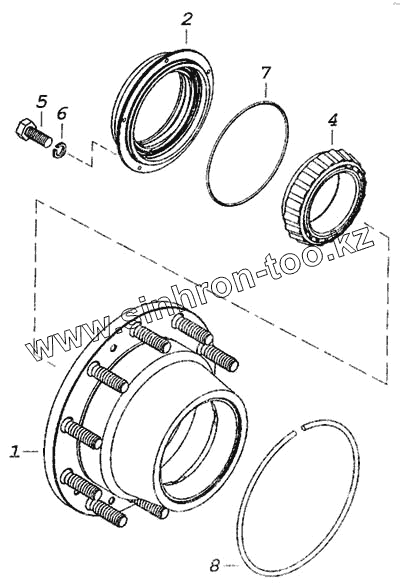 2
7
5
6
4
www.sinhron-too.kz
1
8