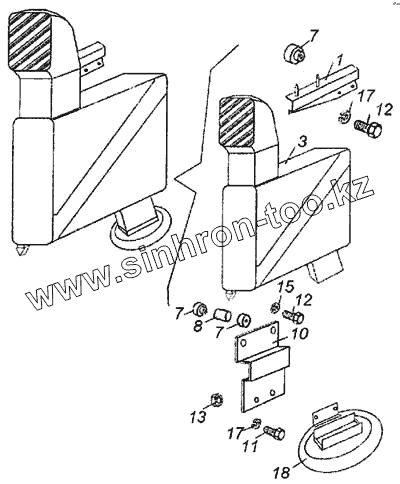 7
1
17
12
3
www.sinhron-too.kz
15
12
7
8
7
10
13
17
11
18