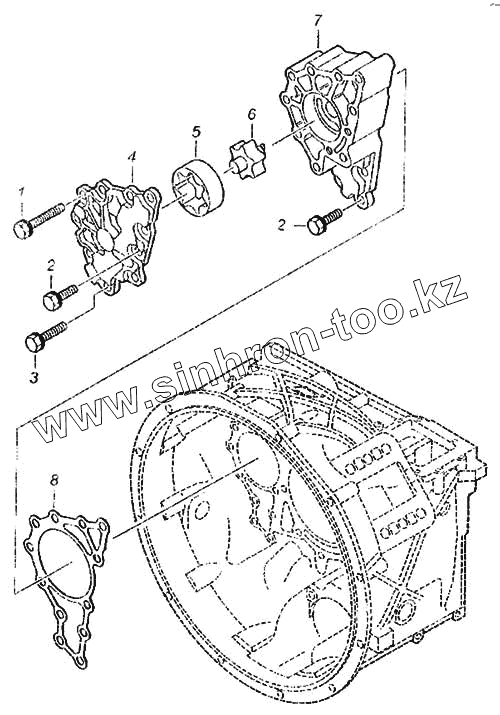 7
6
5
4
1
2
2
3
www.sinhron-too.kz
8