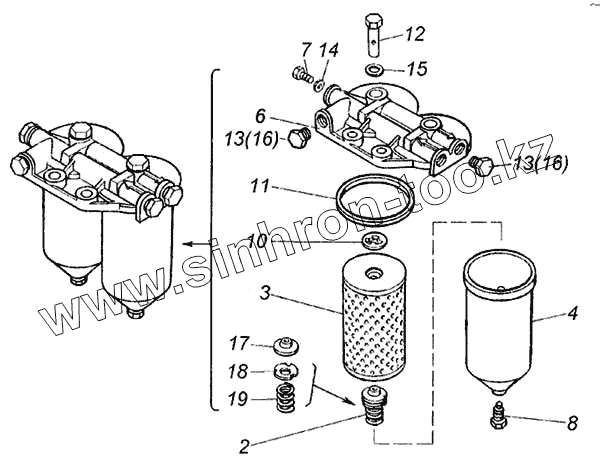 12
7
14
15
6
13(16)
13(16)
11
10
3
4
17
18
19
2
8
www.sinhron-too.kz