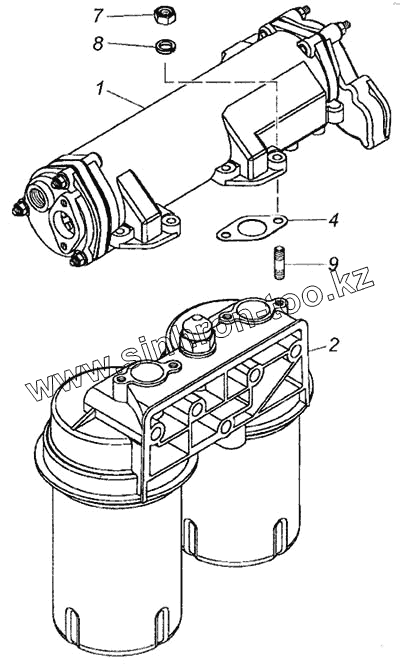 7
8
1
4
9
2
www.sinkron-too.kz